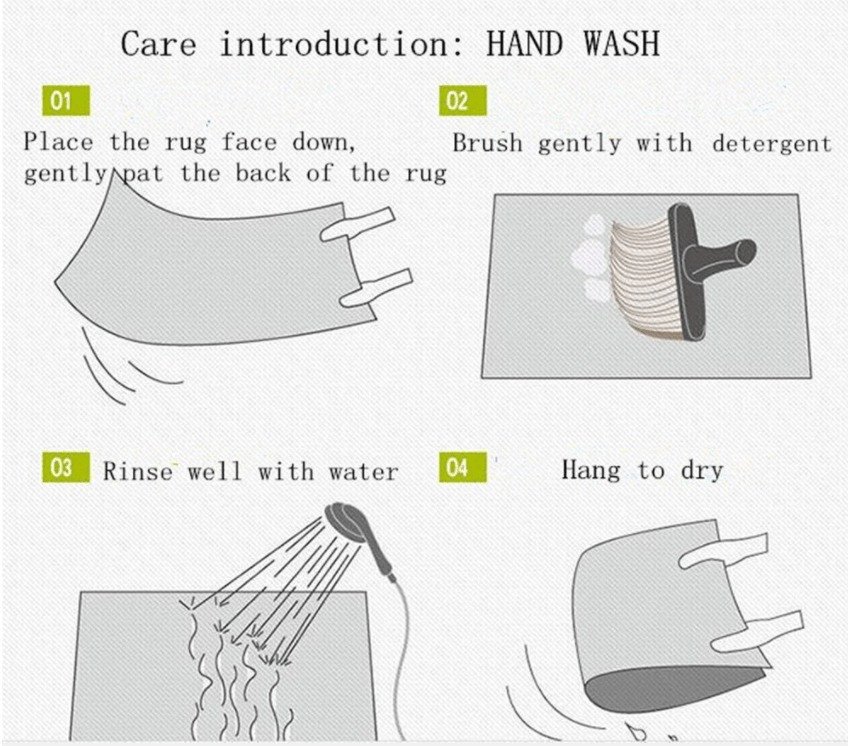 Care introduction: HAND WASH

01
Place the rug face down, gently pat the back of the rug

02
Brush gently with detergent

03
Rinse well with water

04
Hang to dry